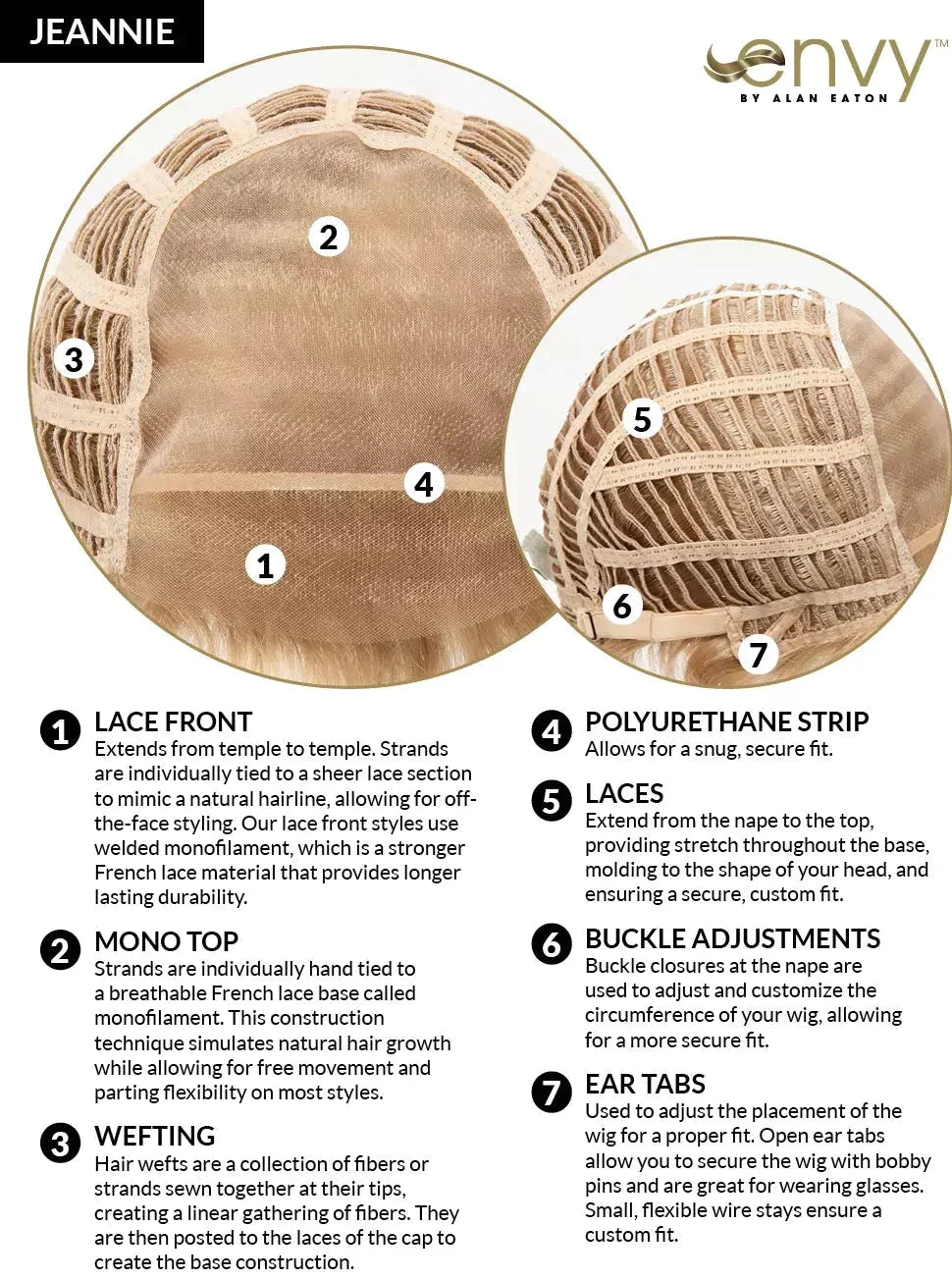 JEANNIE

envy™
BY ALAN EATON

2

3

4

1

5

6

7

1 LACE FRONT
Extends from temple to temple. Strands are individually tied to a sheer lace section to mimic a natural hairline, allowing for off-the-face styling. Our lace front styles use welded monofilament, which is a stronger French lace material that provides longer lasting durability.

2 MONO TOP
Strands are individually hand tied to a breathable French lace base called monofilament. This construction technique simulates natural hair growth while allowing for free movement and parting flexibility on most styles.

3 WEFTING
Hair wefts are a collection of fibers or strands sewn together at their tips, creating a linear gathering of fibers. They are then posted to the laces of the cap to create the base construction.

4 POLYURETHANE STRIP
Allows for a snug, secure fit.

5 LACES
Extend from the nape to the top, providing stretch throughout the base, molding to the shape of your head, and ensuring a secure, custom fit.

6 BUCKLE ADJUSTMENTS
Buckle closures at the nape are used to adjust and customize the circumference of your wig, allowing for a more secure fit.

7 EAR TABS
Used to adjust the placement of the wig for a proper fit. Open ear tabs allow you to secure the wig with bobby pins and are great for wearing glasses. Small, flexible wire stays ensure a custom fit.